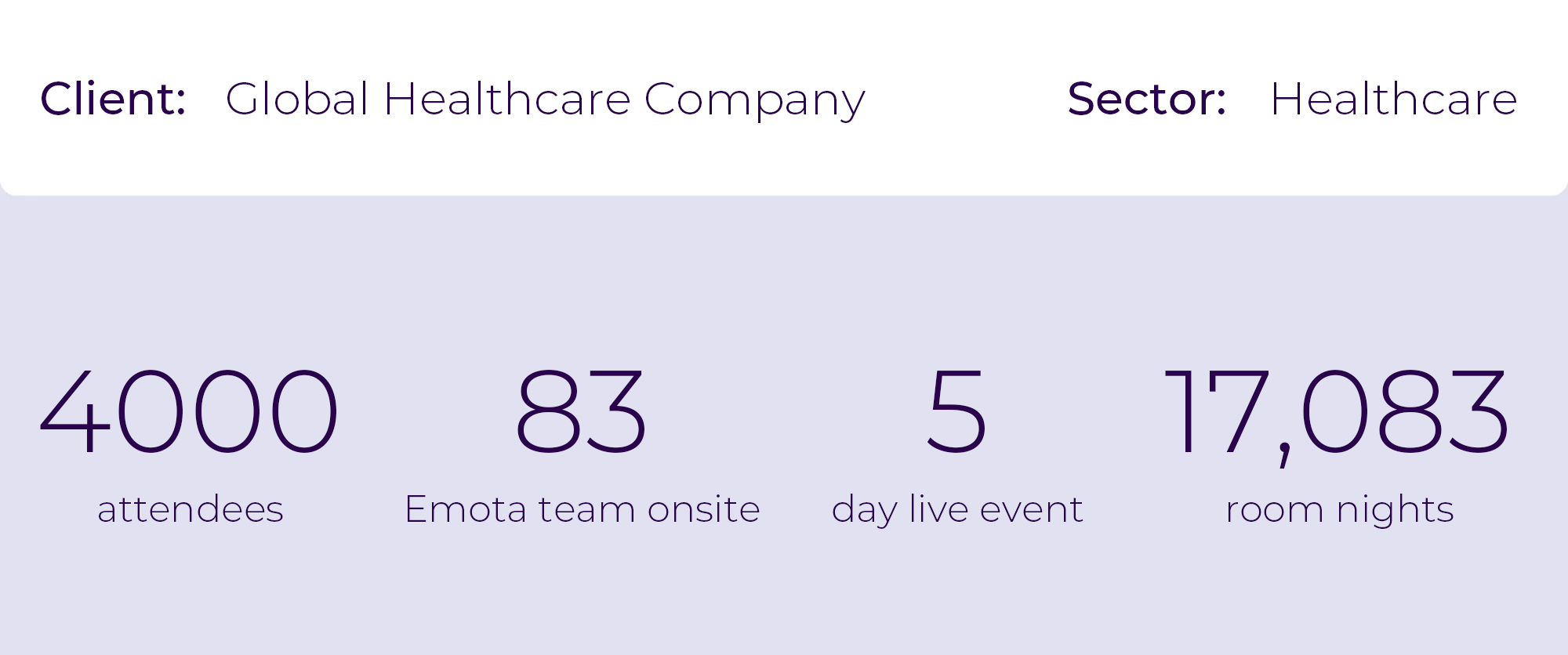 Client: Global Healthcare Company

Sector: Healthcare

4000
attendees

83
Emota team onsite

5
day live event

17,083
room nights